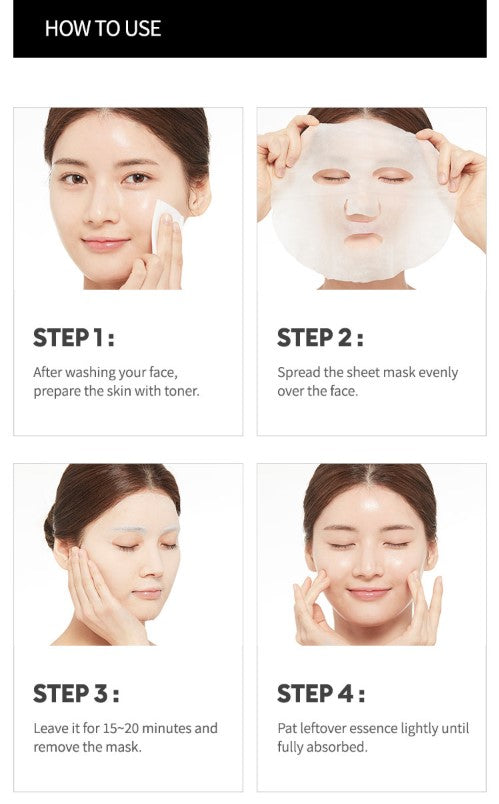 HOW TO USE

STEP 1 :

After washing your face, prepare the skin with toner.

STEP 2 :

Spread the sheet mask evenly over the face.

STEP 3 :

Leave it for 15~20 minutes and remove the mask.

STEP 4 :

Pat leftover essence lightly until fully absorbed.